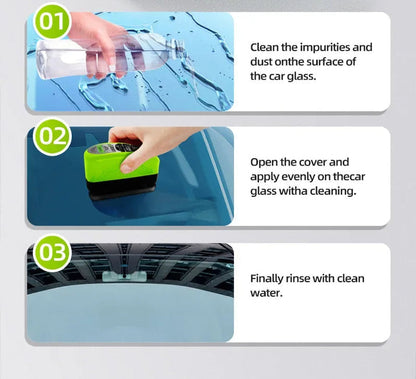 01

Clean the impurities and dust onthe surface of the car glass.

02

Open the cover and apply evenly on thecar glass witha cleaning.

03

Finally rinse with clean water.